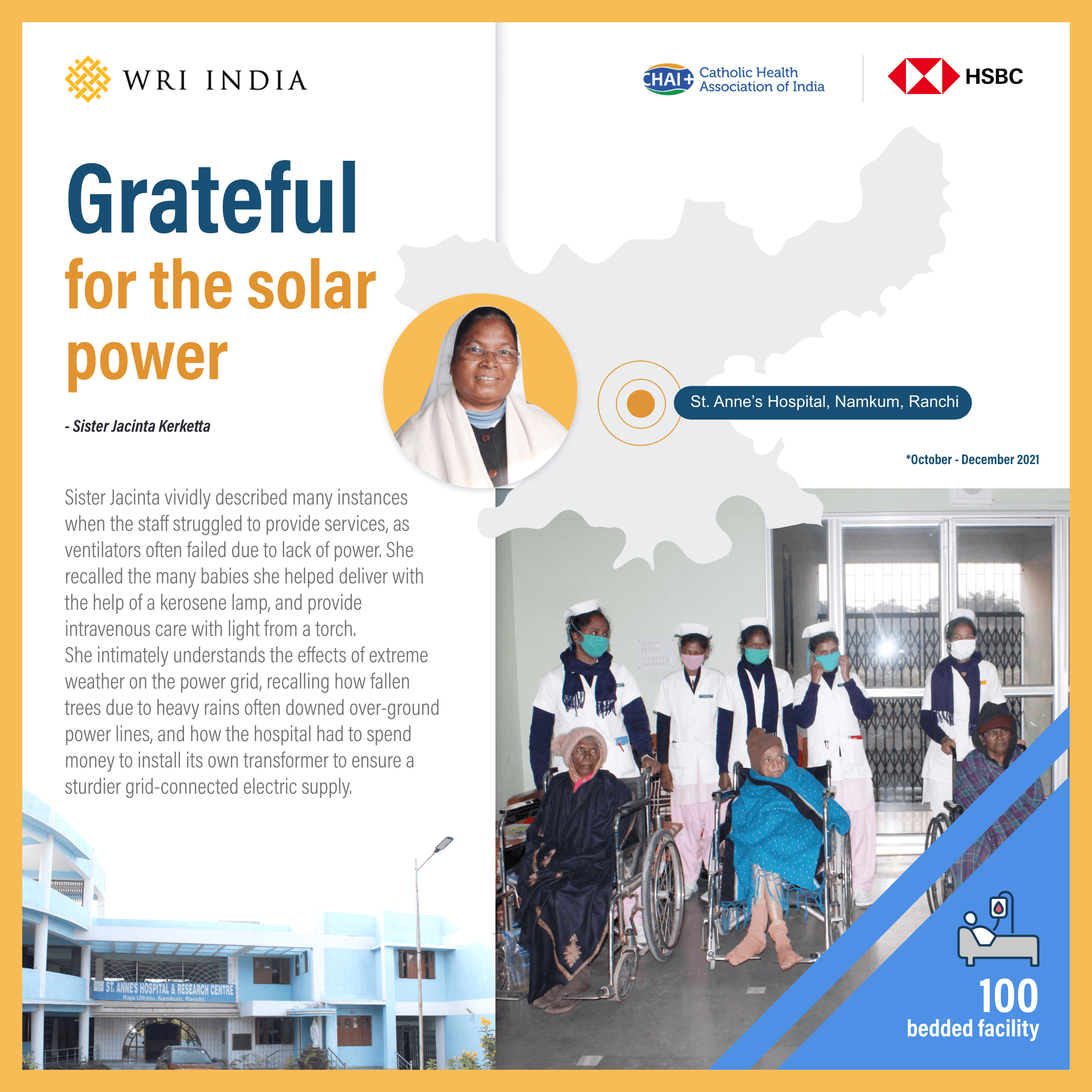 WRI INDIA

CHAI Catholic Health Association of India

HSBC

Grateful for the solar power

- Sister Jacinta Kerketta

St. Anne's Hospital, Namkum, Ranchi

*October - December 2021

Sister Jacinta vividly described many instances when the staff struggled to provide services, as ventilators often failed due to lack of power. She recalled the many babies she helped deliver with the help of a kerosene lamp, and provide intravenous care with light from a torch.
She intimately understands the effects of extreme weather on the power grid, recalling how fallen trees due to heavy rains often downed over-ground power lines, and how the hospital had to spend money to install its own transformer to ensure a sturdier grid-connected electric supply.

ST. ANNE'S HOSPITAL & RESEARCH CENTRE
Raja Ulhatu, Namkum, Ranchi.

100
bedded facility