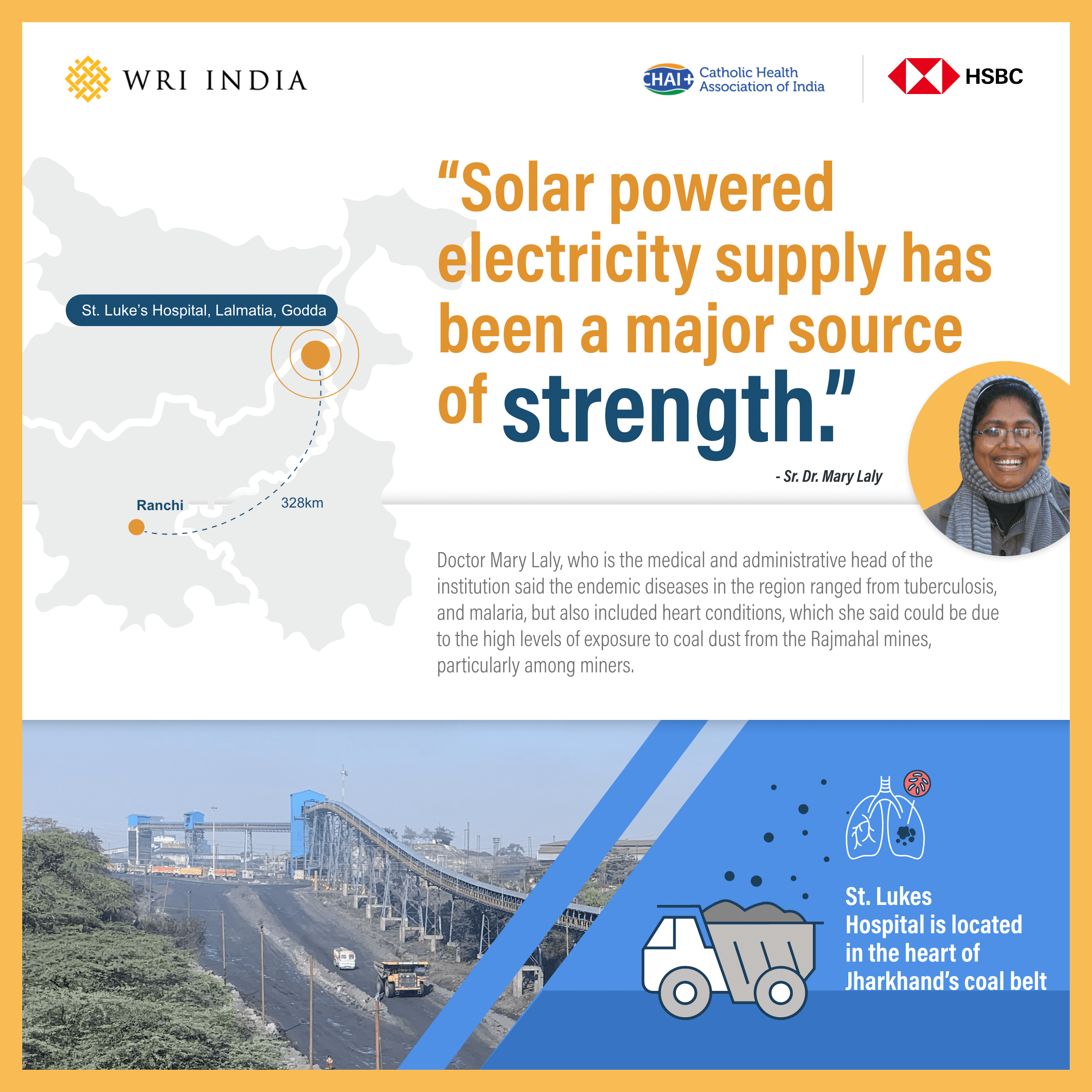 WRI INDIA

CHAI Catholic Health Association of India

HSBC

St. Luke's Hospital, Lalmatia, Godda

Ranchi

328km

"Solar powered electricity supply has been a major source of strength."

- Sr. Dr. Mary Laly

Doctor Mary Laly, who is the medical and administrative head of the institution said the endemic diseases in the region ranged from tuberculosis, and malaria, but also included heart conditions, which she said could be due to the high levels of exposure to coal dust from the Rajmahal mines, particularly among miners.

St. Lukes Hospital is located in the heart of Jharkhand's coal belt